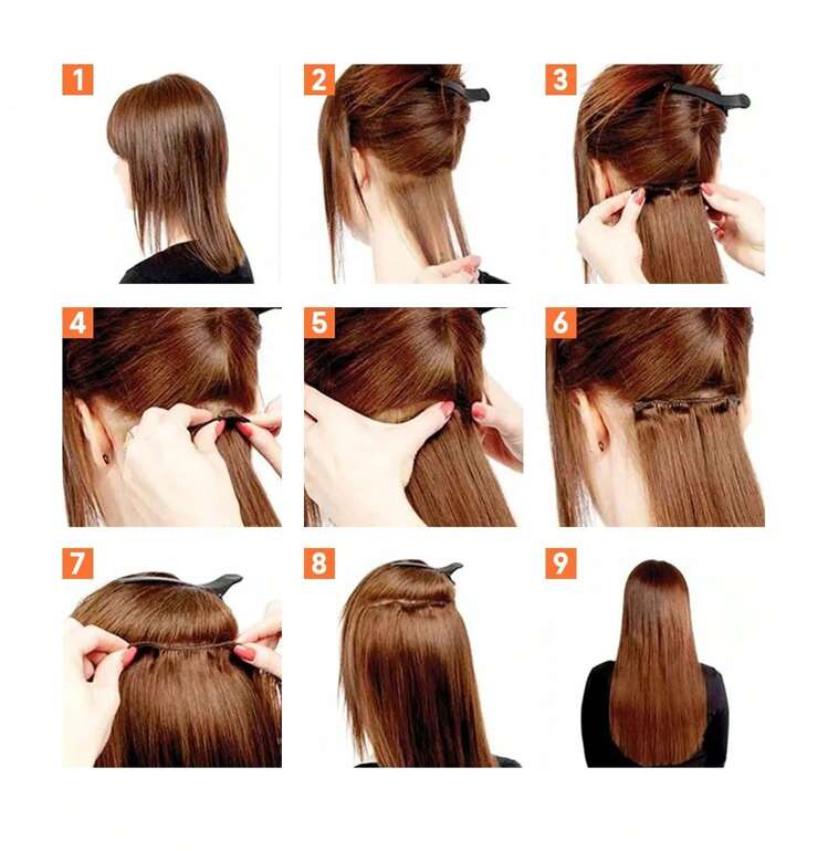 1

2

3

4

5

6

7

8

9